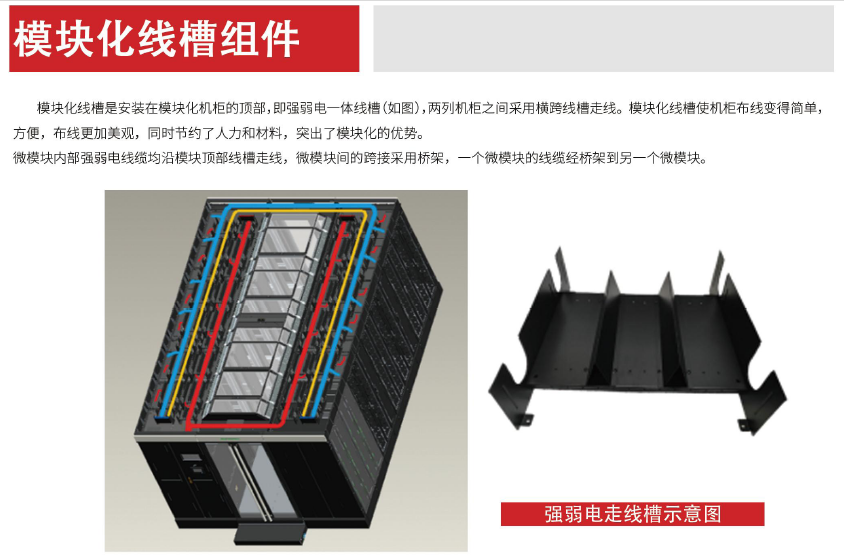 模块化线槽组件

模块化线槽是安装在模块化机柜的顶部，即强弱电一体线槽（如图），两列机柜之间采用横跨线槽走线。模块化线槽使机柜布线变得简单，方便，布线更加美观，同时节约了人力和材料，突出了模块化的优势。
微模块内部强弱电线缆均沿模块顶部线槽走线，微模块间的跨接采用桥架，一个微模块的线缆经桥架到另一个微模块。

强弱电走线槽示意图